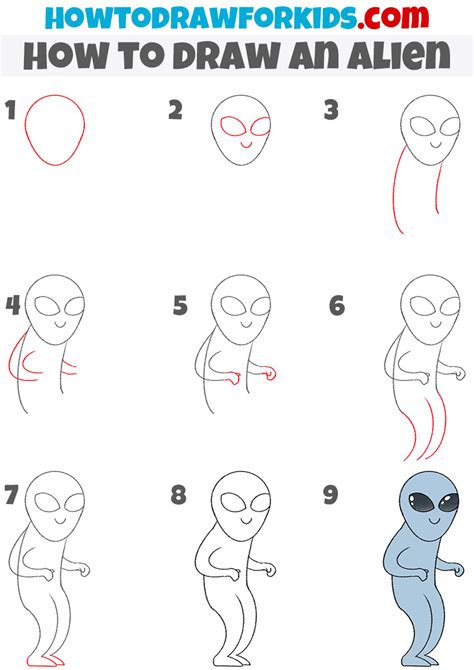 HOWTODRAWFORKIDS.com
HOW TO DRAW AN ALIEN

1

2

3

4

5

6

7

8

9