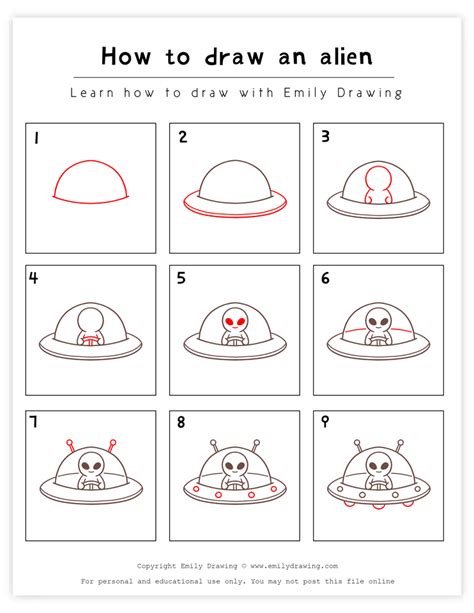 How to draw an alien

Learn how to draw with Emily Drawing

1

2

3

4

5

6

7

8

9

Copyright Emily Drawing © www.emilydrawing.com

For personal and educational use only. You may not post this file online