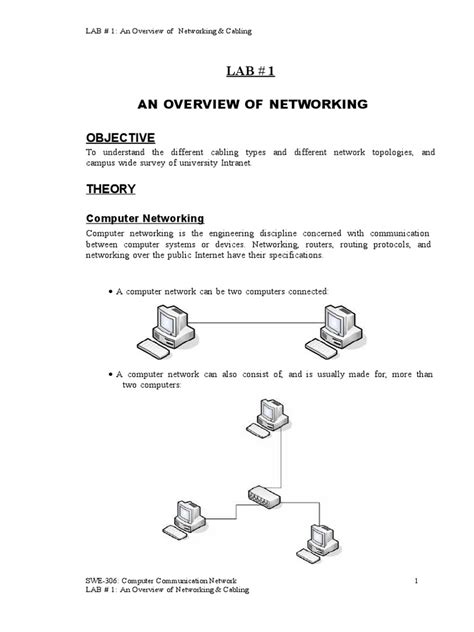 LAB # 1: An Overview of Networking & Cabling

LAB # 1

AN OVERVIEW OF NETWORKING

OBJECTIVE

To understand the different cabling types and different network topologies, and campus wide survey of university Intranet.

THEORY

Computer Networking

Computer networking is the engineering discipline concerned with communication between computer systems or devices. Networking, routers, routing protocols, and networking over the public Internet have their specifications.

• A computer network can be two computers connected:

• A computer network can also consist of, and is usually made for, more than two computers:

SWE-306: Computer Communication Network 1
LAB # 1: An Overview of Networking & Cabling