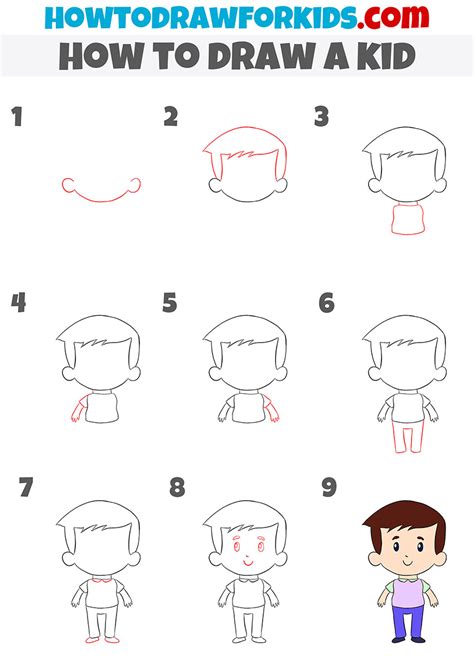 HOWTODRAWFORKIDS.com

HOW TO DRAW A KID

1

2

3

4

5

6

7

8

9